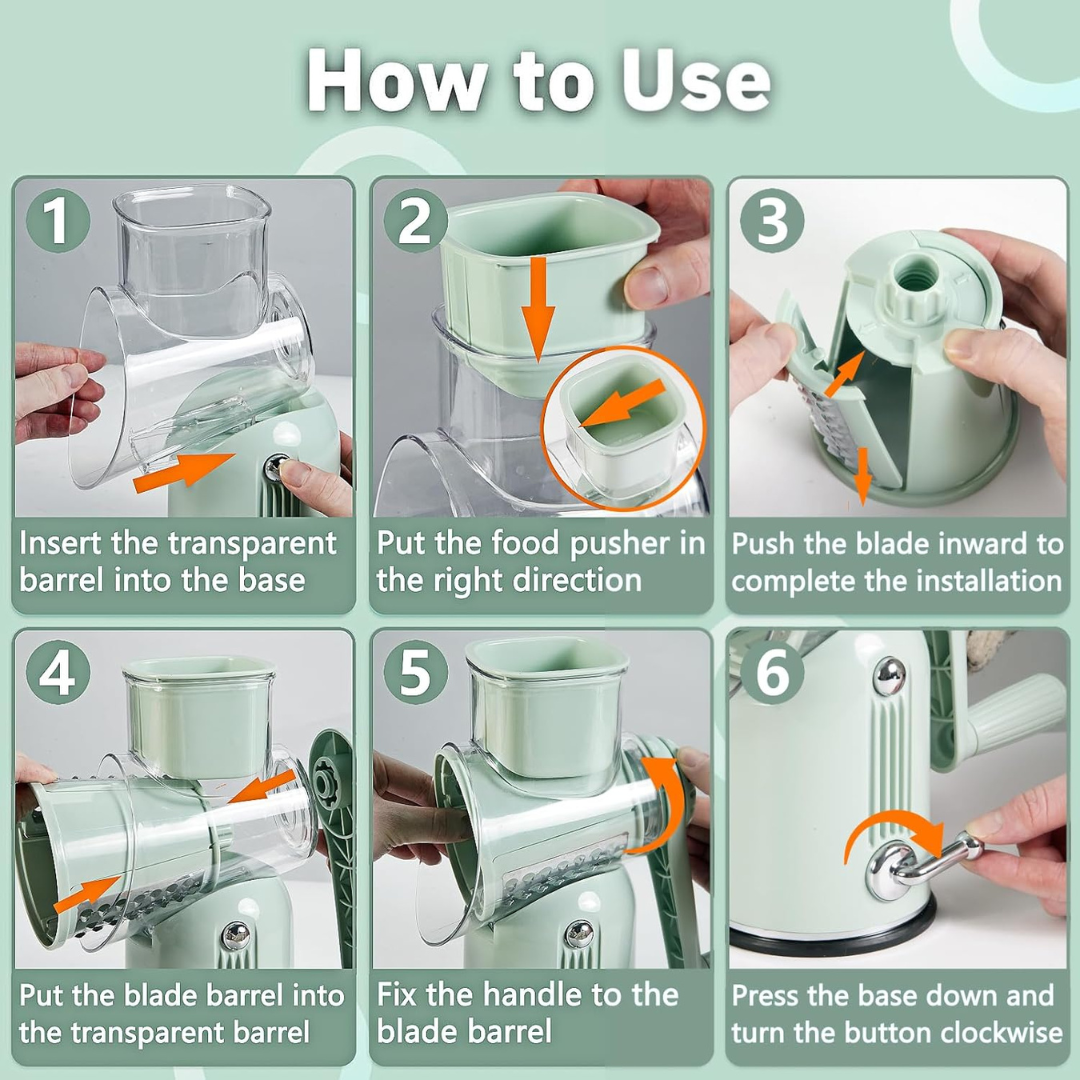 How to Use

1
Insert the transparent barrel into the base

2
Put the food pusher in the right direction

3
Push the blade inward to complete the installation

4
Put the blade barrel into the transparent barrel

5
Fix the handle to the blade barrel

6
Press the base down and turn the button clockwise